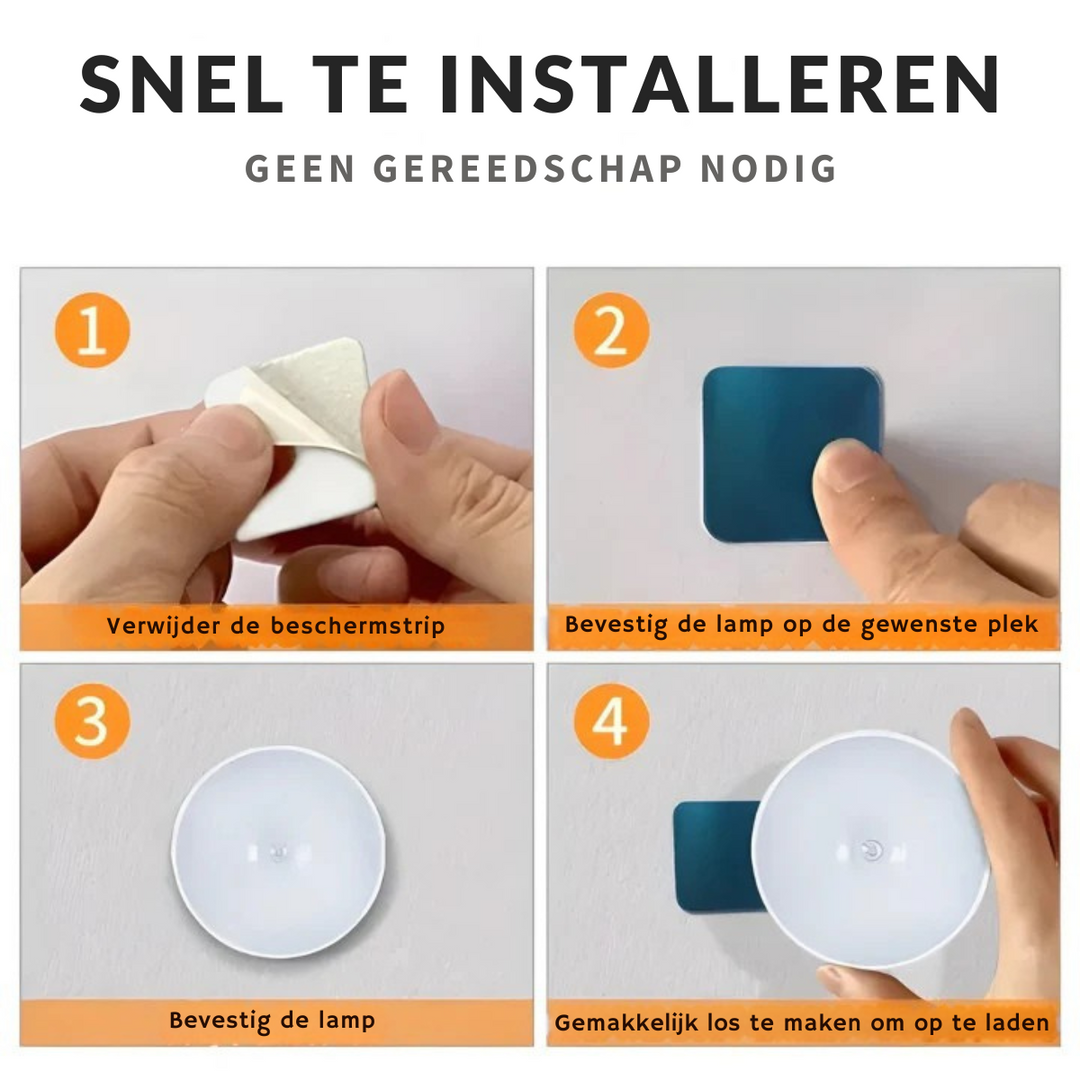 SNEL TE INSTALLEREN

GEEN GEREEDSCHAP NODIG

1

Verwijder de beschermstrip

2

Bevestig de lamp op de gewenste plek

3

Bevestig de lamp

4

Gemakkelijk los te maken om op te laden